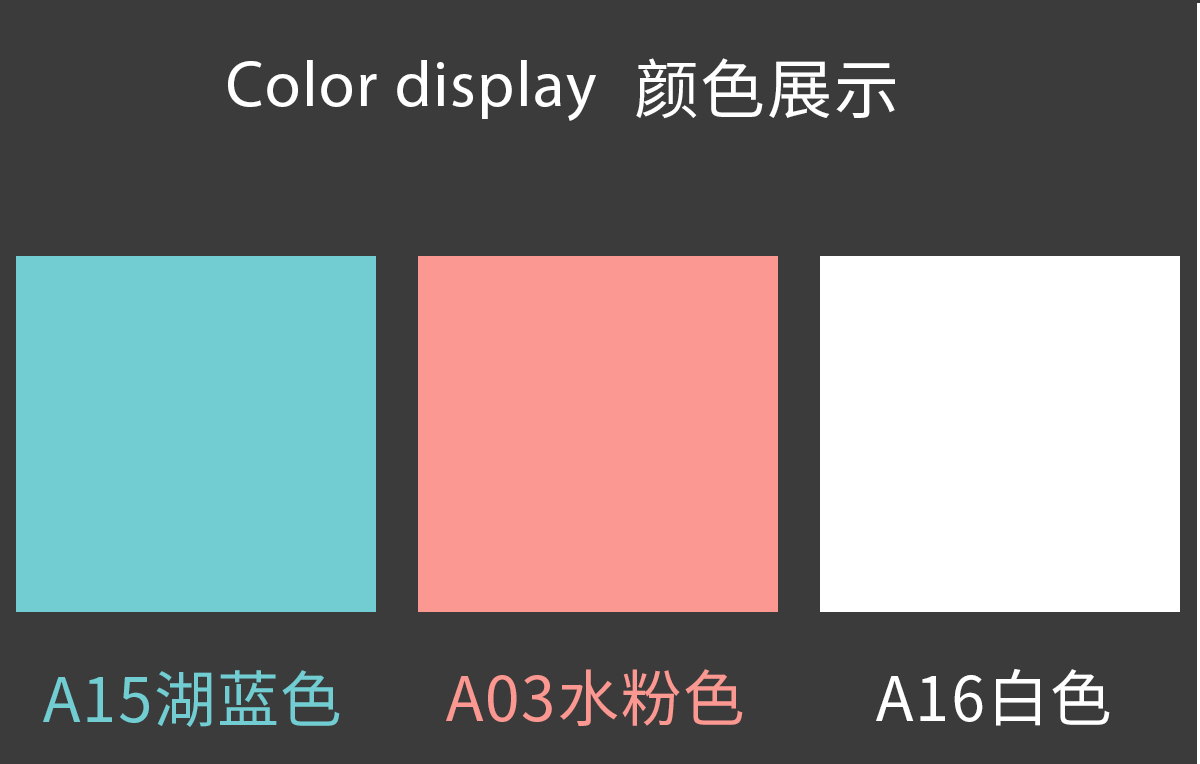 Color display 颜色展示

A15湖蓝色

A03水粉色

A16白色